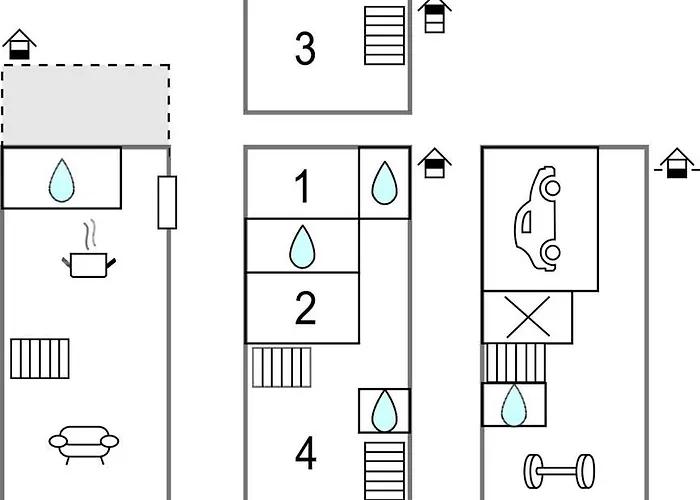 3

1

2

4