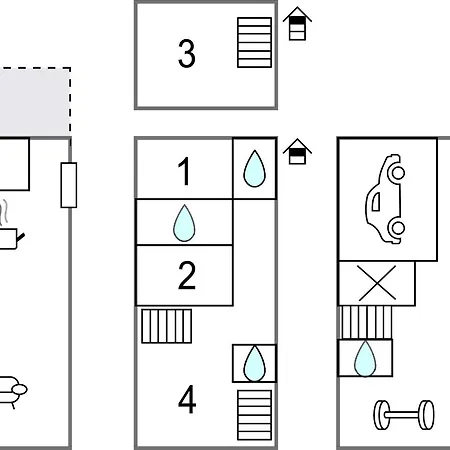 3

1

2

4